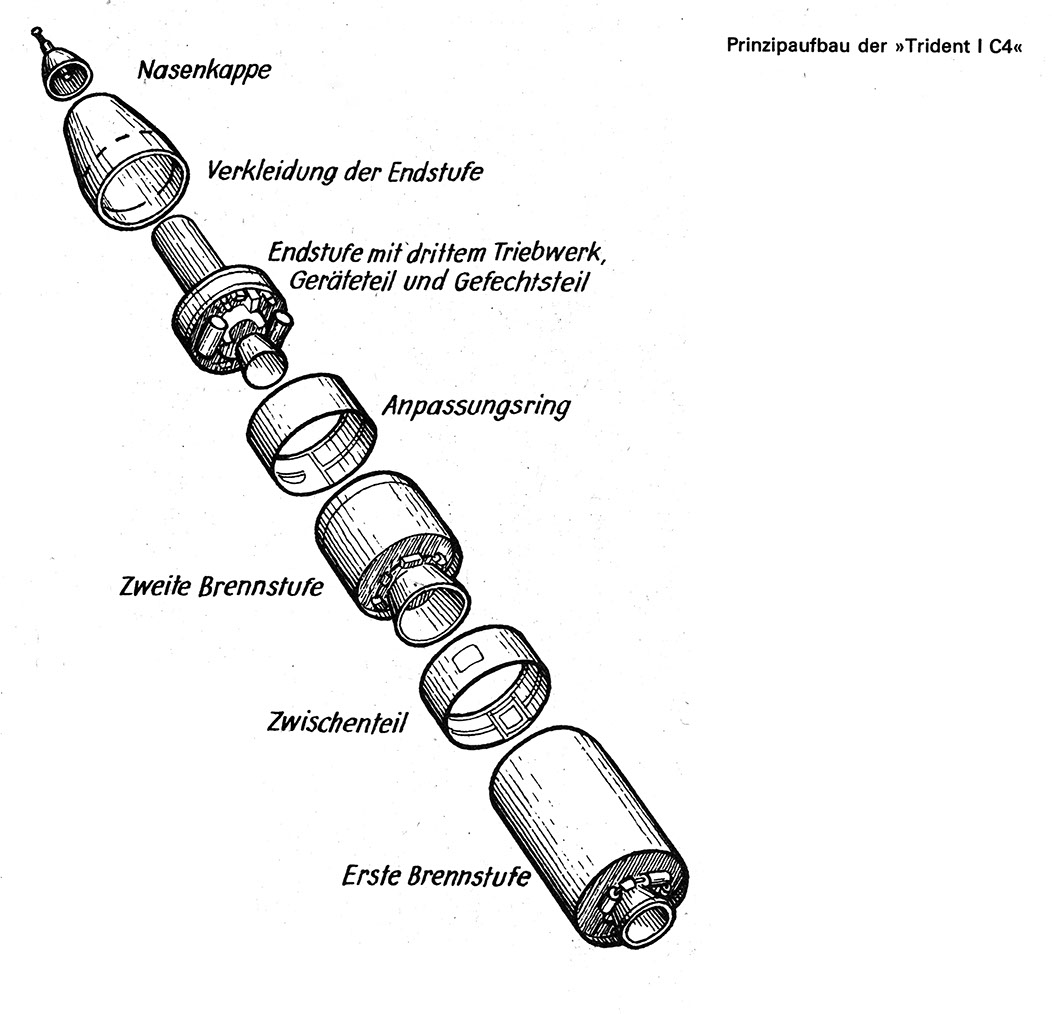 Prinzipaufbau der »Trident I C4«

Nasenkappe

Verkleidung der Endstufe

Endstufe mit drittem Triebwerk, Geräteteil und Gefechtsteil

Anpassungsring

Zweite Brennstufe

Zwischenteil

Erste Brennstufe